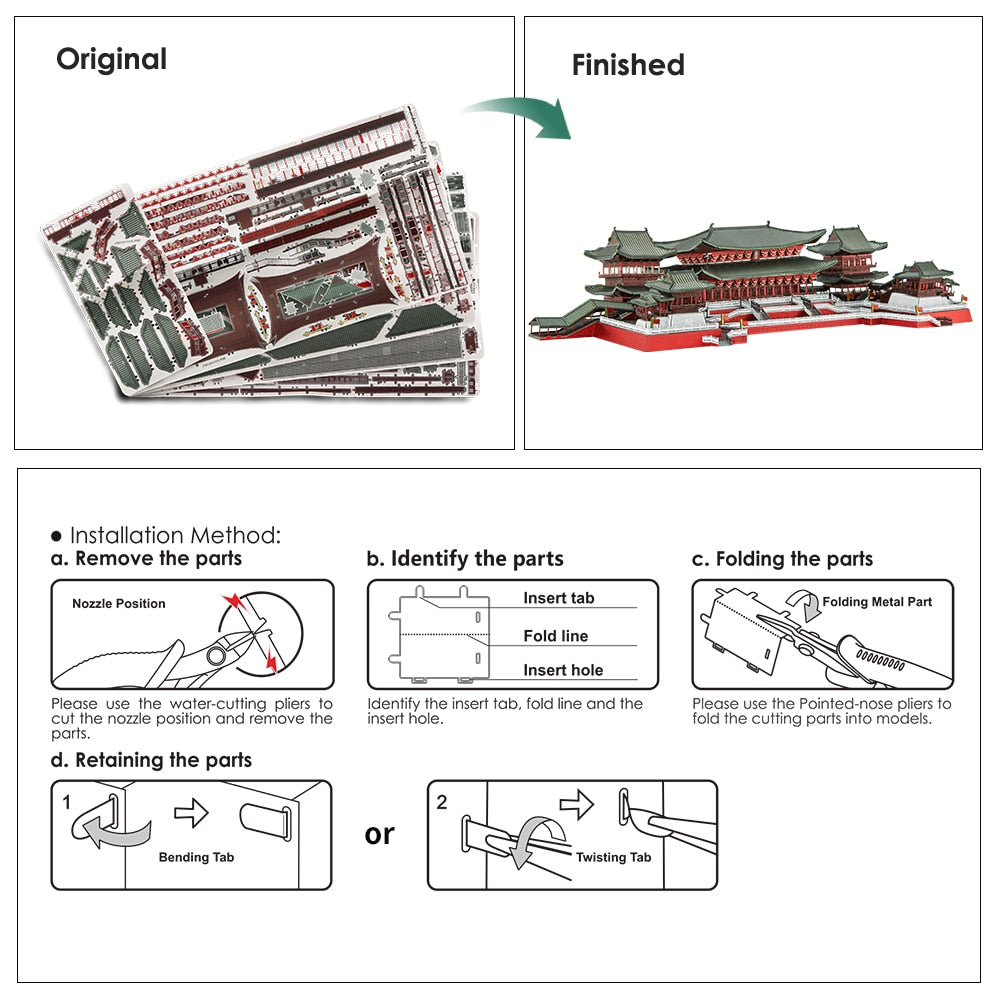 Original

Finished

● Installation Method:

a. Remove the parts

Nozzle Position

Please use the water-cutting pliers to cut the nozzle position and remove the parts.

b. Identify the parts

Insert tab

Fold line

Insert hole

Identify the insert tab, fold line and the insert hole.

c. Folding the parts

Folding Metal Part

Please use the Pointed-nose pliers to fold the cutting parts into models.

d. Retaining the parts

1

Bending Tab

or

2

Twisting Tab