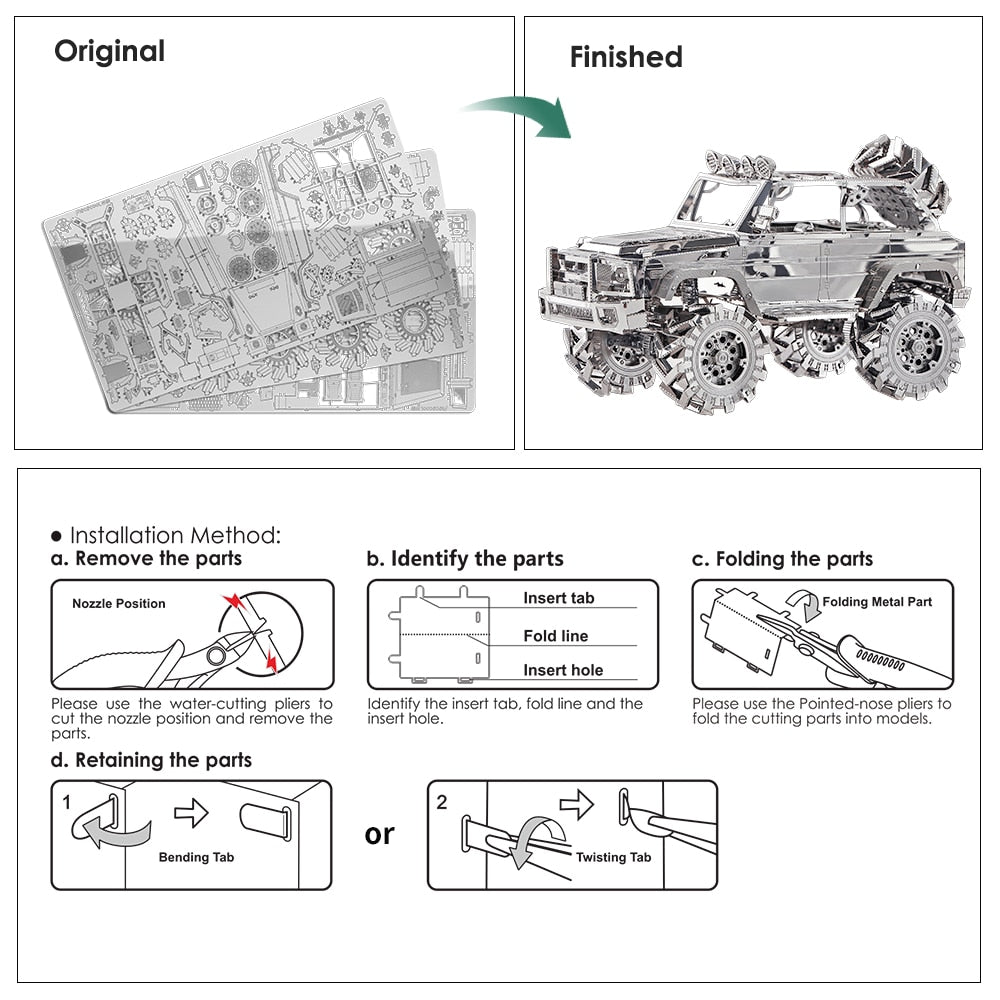 Original

Finished

● Installation Method:

a. Remove the parts

Nozzle Position

Please use the water-cutting pliers to cut the nozzle position and remove the parts.

b. Identify the parts

Insert tab

Fold line

Insert hole

Identify the insert tab, fold line and the insert hole.

c. Folding the parts

Folding Metal Part

Please use the Pointed-nose pliers to fold the cutting parts into models.

d. Retaining the parts

1

Bending Tab

or

2

Twisting Tab