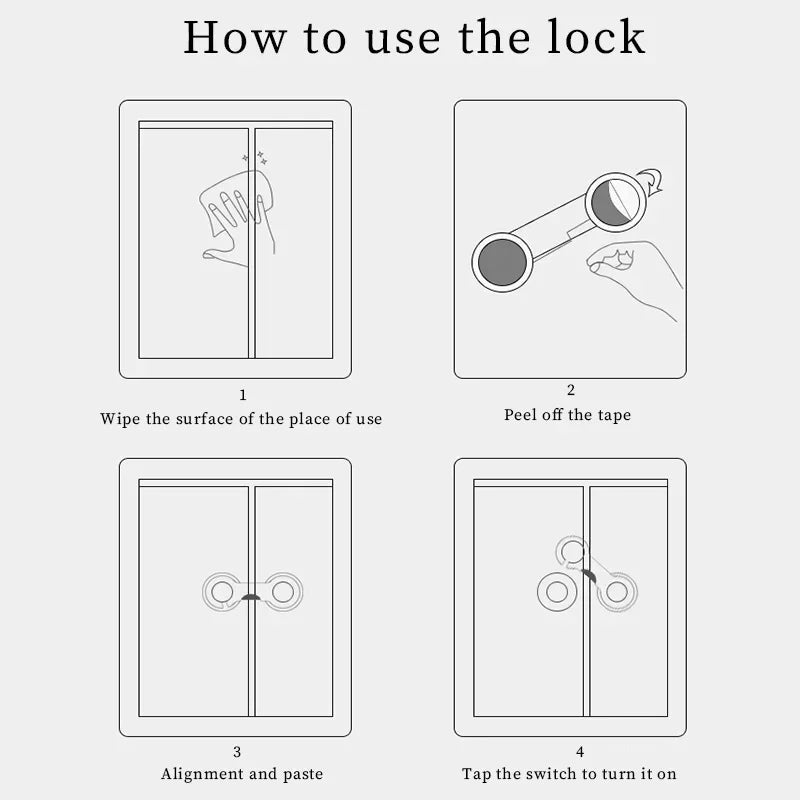 How to use the lock

1
Wipe the surface of the place of use

2
Peel off the tape

3
Alignment and paste

4
Tap the switch to turn it on