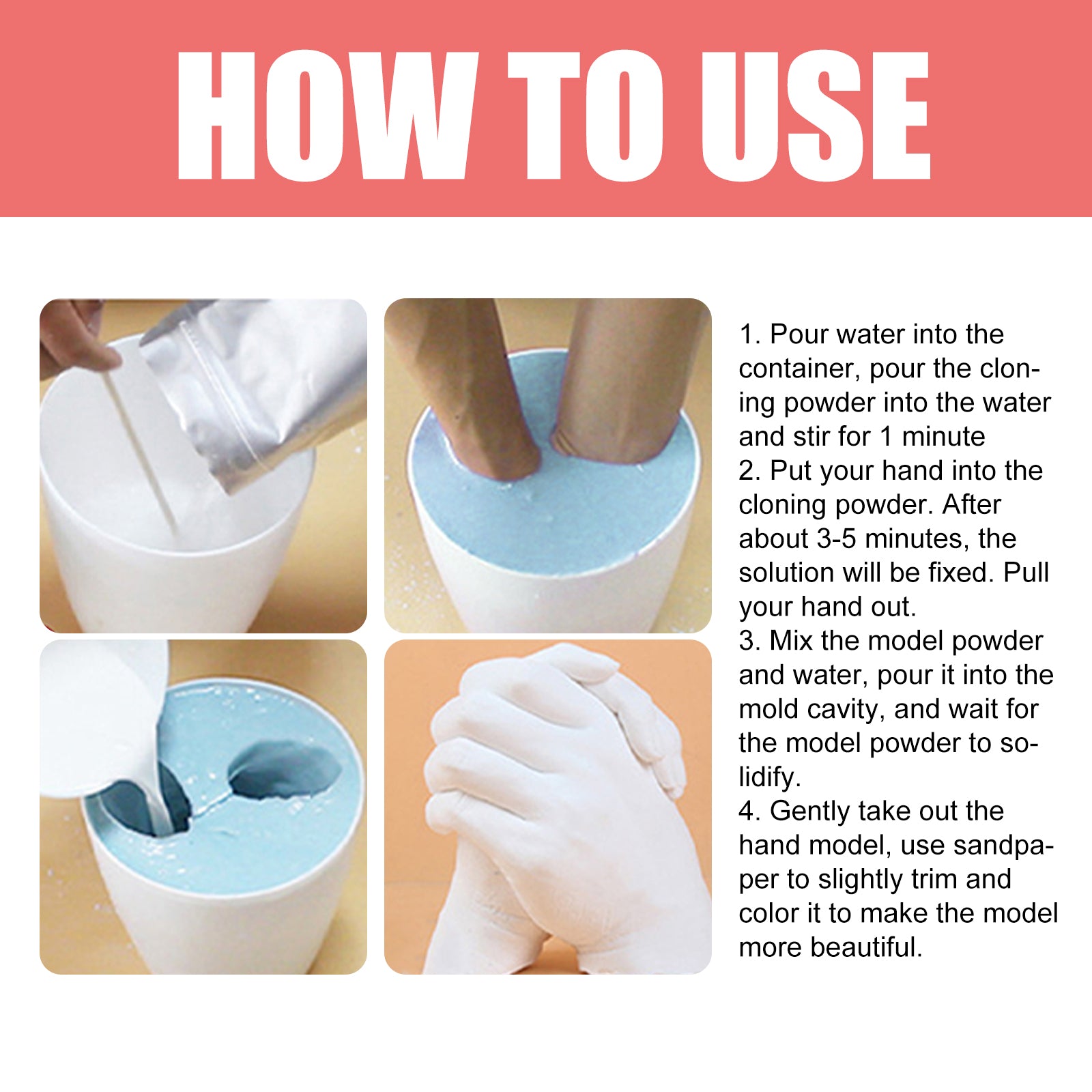 HOW TO USE

1. Pour water into the container, pour the cloning powder into the water and stir for 1 minute
2. Put your hand into the cloning powder. After about 3-5 minutes, the solution will be fixed. Pull your hand out.
3. Mix the model powder and water, pour it into the mold cavity, and wait for the model powder to solidify.
4. Gently take out the hand model, use sandpaper to slightly trim and color it to make the model more beautiful.